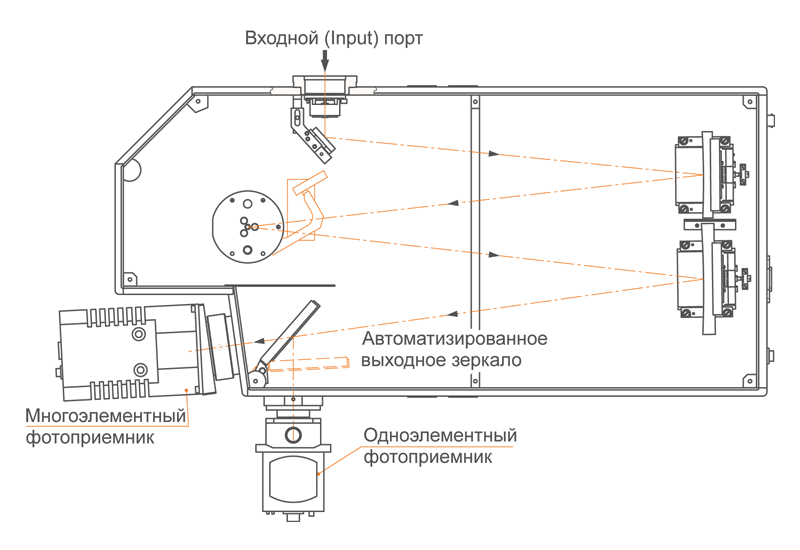 Входной (Input) порт

Автоматизированное выходное зеркало

Многоэлементный фотоприемник

Одноэлементный фотоприемник