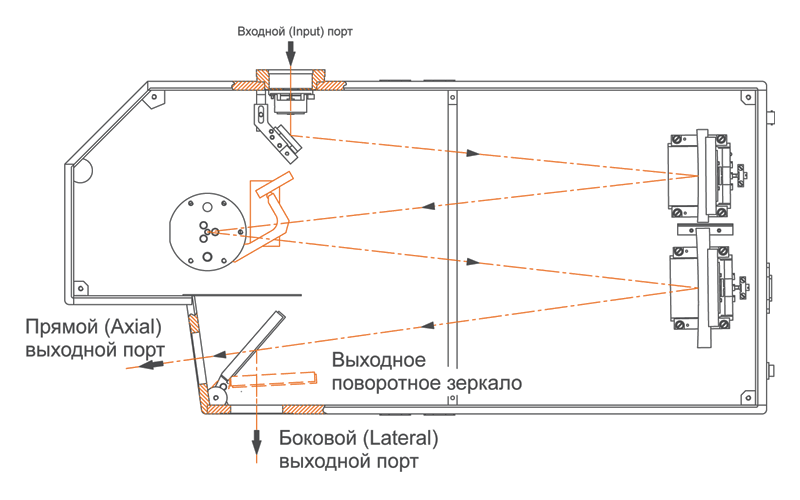 Входной (Input) порт

Прямой (Axial) выходной порт

Выходное поворотное зеркало

Боковой (Lateral) выходной порт