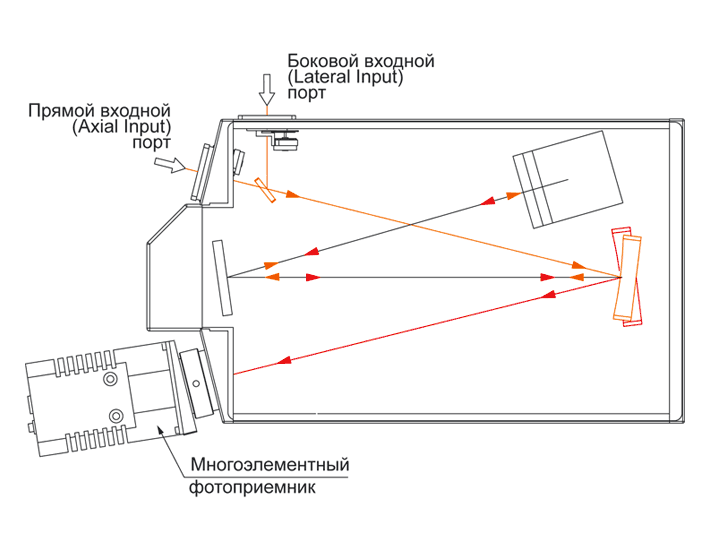 Боковой входной
(Lateral Input)
порт

Прямой входной
(Axial Input)
порт

Многоэлементный
фотоприемник